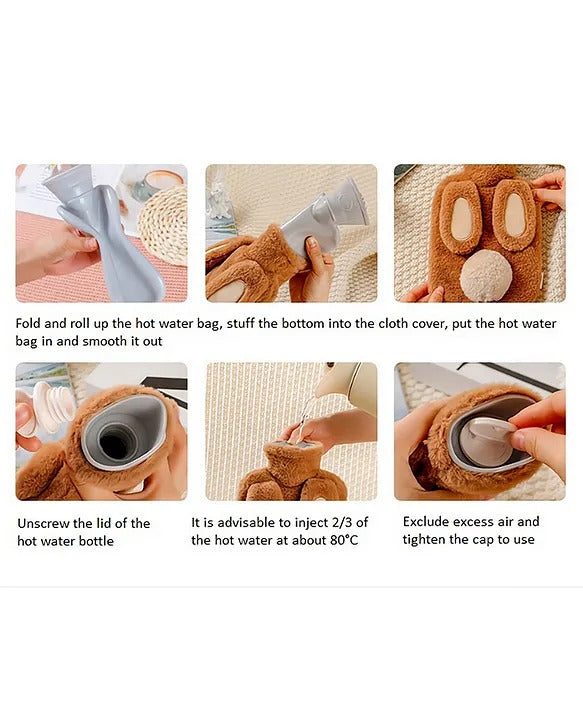 Fold and roll up the hot water bag, stuff the bottom into the cloth cover, put the hot water bag in and smooth it out

Unscrew the lid of the hot water bottle

It is advisable to inject 2/3 of the hot water at about 80°C

Exclude excess air and tighten the cap to use