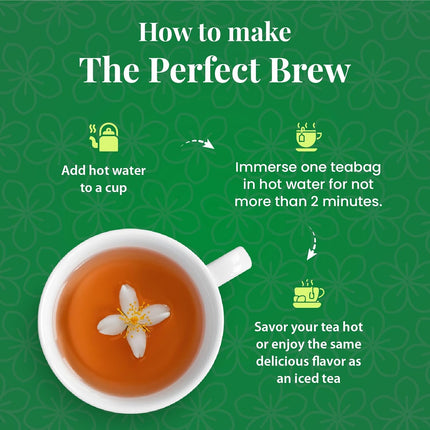 How to make
The Perfect Brew

Add hot water to a cup

Immerse one teabag in hot water for not more than 2 minutes.

Savor your tea hot or enjoy the same delicious flavor as an iced tea