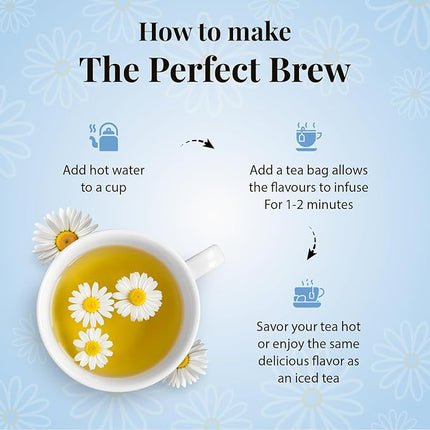 How to make
The Perfect Brew

Add hot water to a cup

Add a tea bag allows the flavours to infuse For 1-2 minutes

Savor your tea hot or enjoy the same delicious flavor as an iced tea