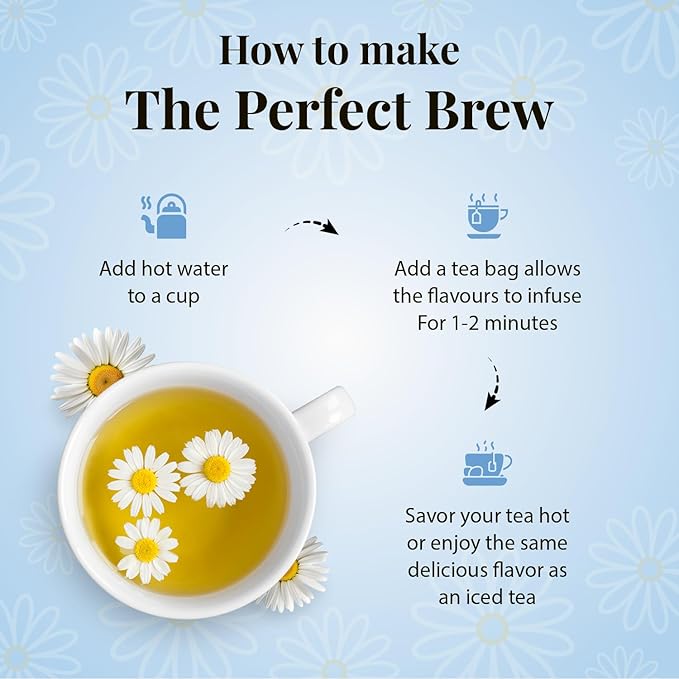 How to make
The Perfect Brew

Add hot water to a cup

Add a tea bag allows the flavours to infuse For 1-2 minutes

Savor your tea hot or enjoy the same delicious flavor as an iced tea