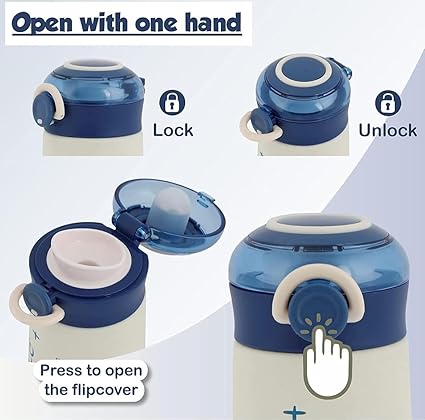 Open with one hand

Lock

Unlock

Press to open the flipcover